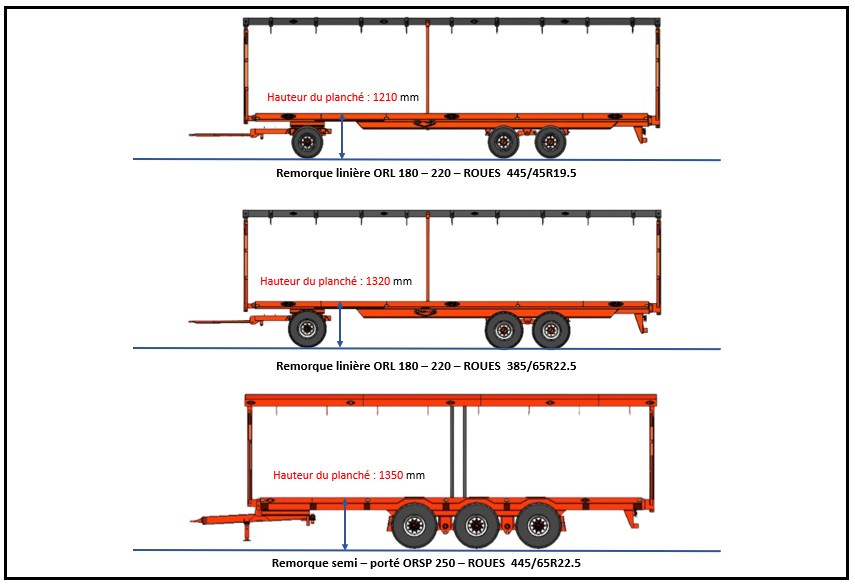 Hauteur du planché : 1210 mm

Remorque linière ORL 180 – 220 – ROUES 445/45R19.5

Hauteur du planché : 1320 mm

Remorque linière ORL 180 – 220 – ROUES 385/65R22.5

Hauteur du planché : 1350 mm

Remorque semi – porté ORSP 250 – ROUES 445/65R22.5